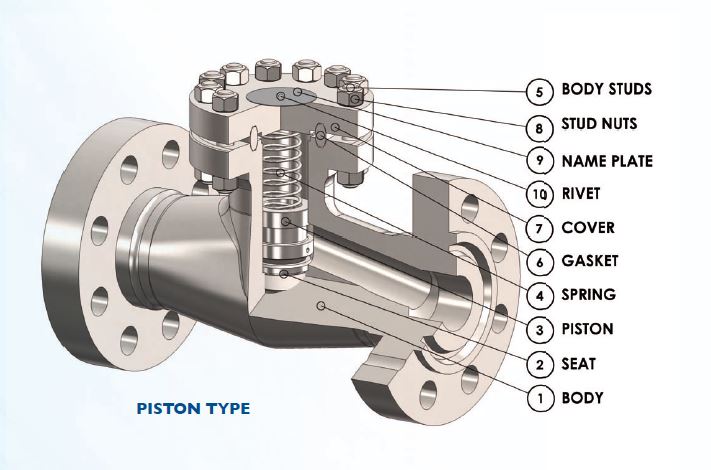 5 BODY STUDS
8 STUD NUTS
9 NAME PLATE
10 RIVET
7 COVER
6 GASKET
4 SPRING
3 PISTON
2 SEAT
1 BODY

PISTON TYPE